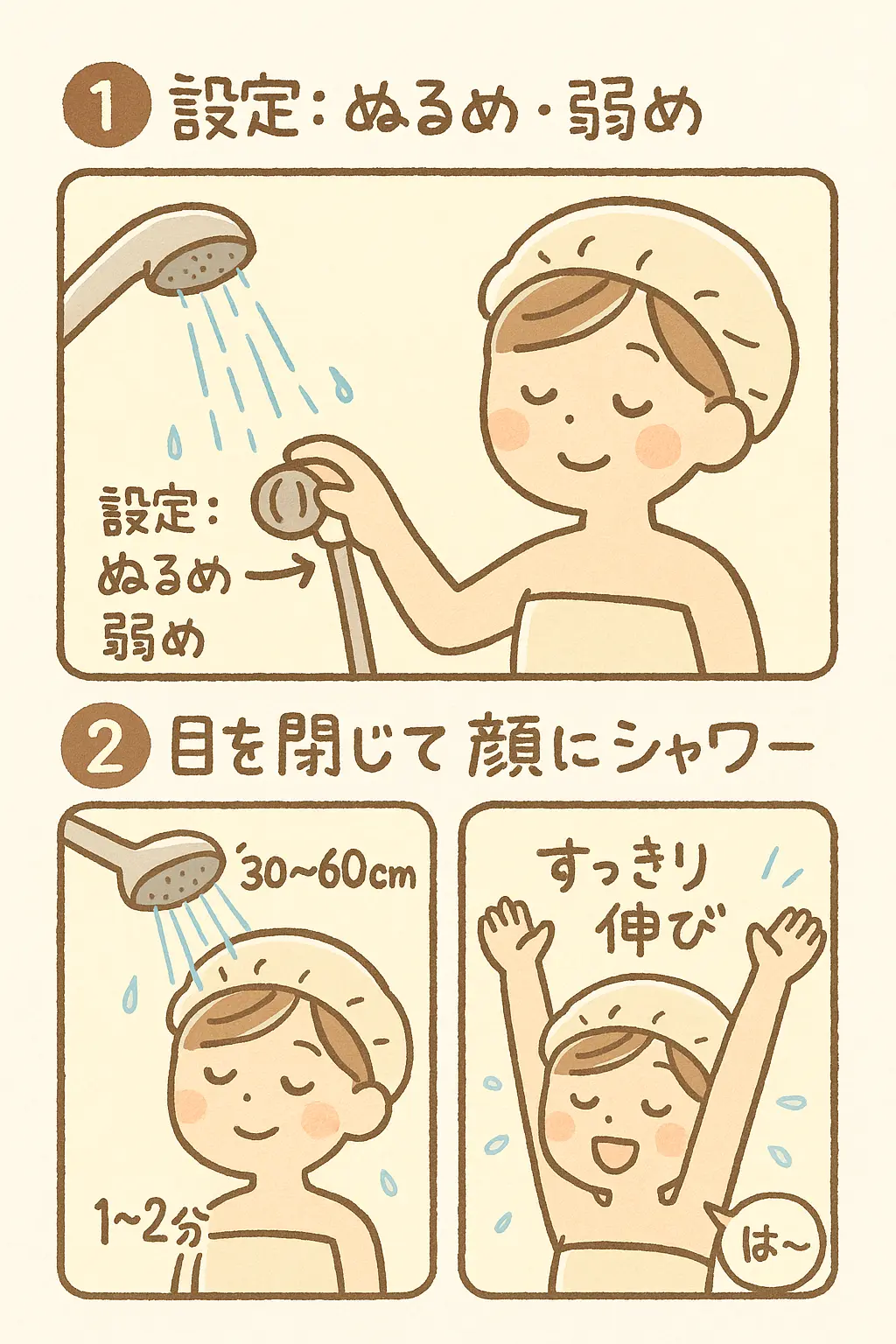 1 設定：ぬるめ・弱め

設定：
ぬるめ
弱め

2 目を閉じて 顔にシャワー

30~60cm

1~2分

すっきり
伸び

は~